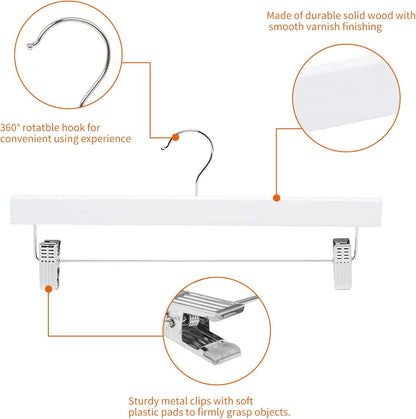 Made of durable solid wood with smooth varnish finishing

360° rotatble hook for convenient using experience

Sturdy metal clips with soft plastic pads to firmly grasp objects.