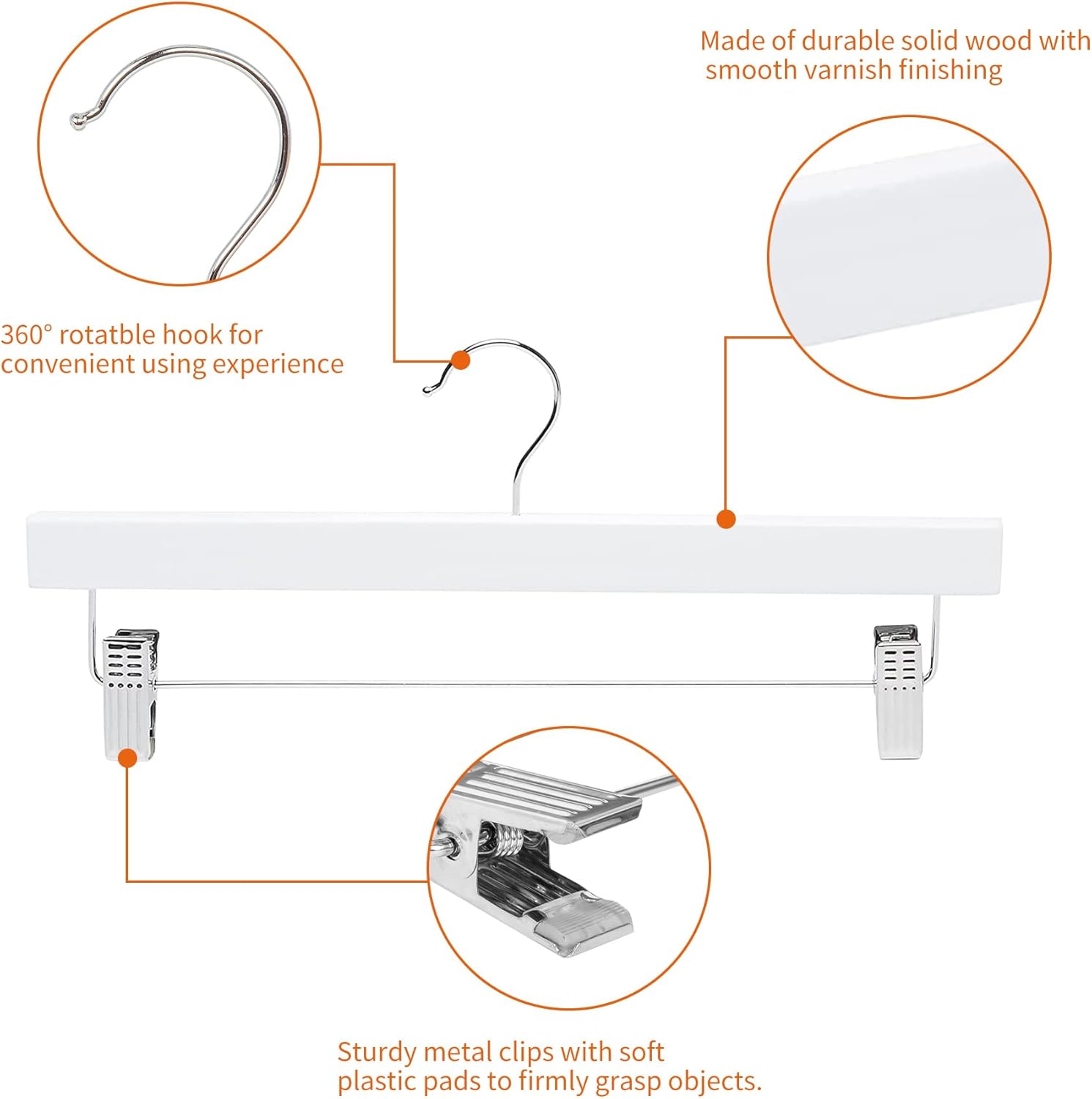 Made of durable solid wood with smooth varnish finishing

360° rotatble hook for convenient using experience

Sturdy metal clips with soft plastic pads to firmly grasp objects.