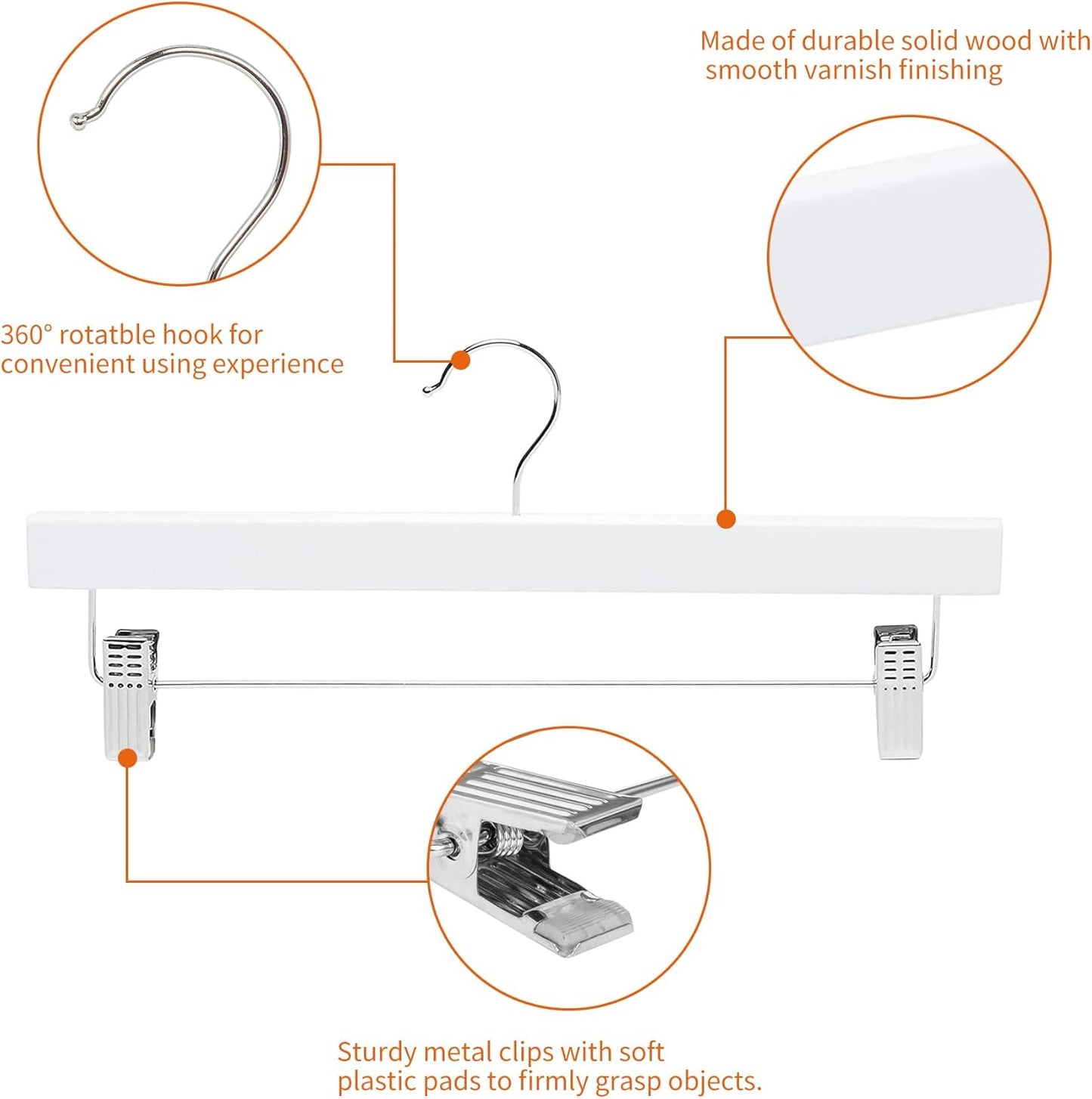 Made of durable solid wood with smooth varnish finishing

360° rotatble hook for convenient using experience

Sturdy metal clips with soft plastic pads to firmly grasp objects.